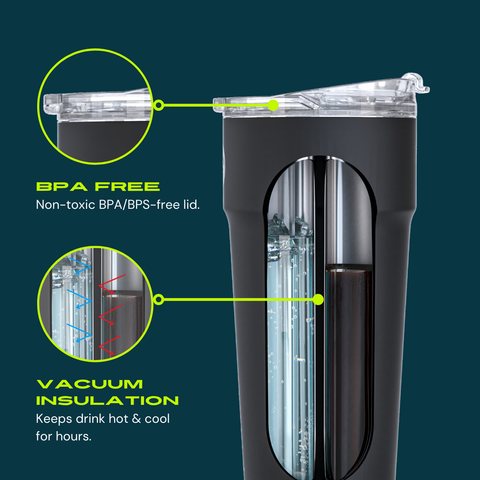 BPA FREE
Non-toxic BPA/BPS-free lid.

VACUUM INSULATION
Keeps drink hot & cool for hours.